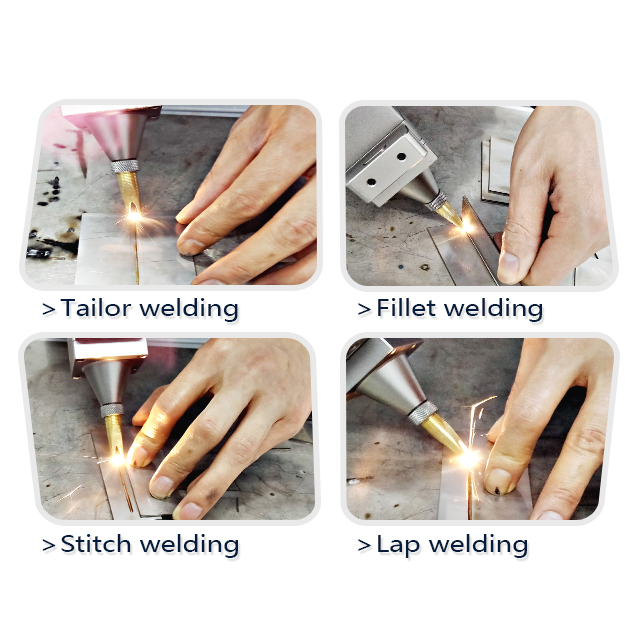 >Tailor welding

>Fillet welding

>Stitch welding

>Lap welding